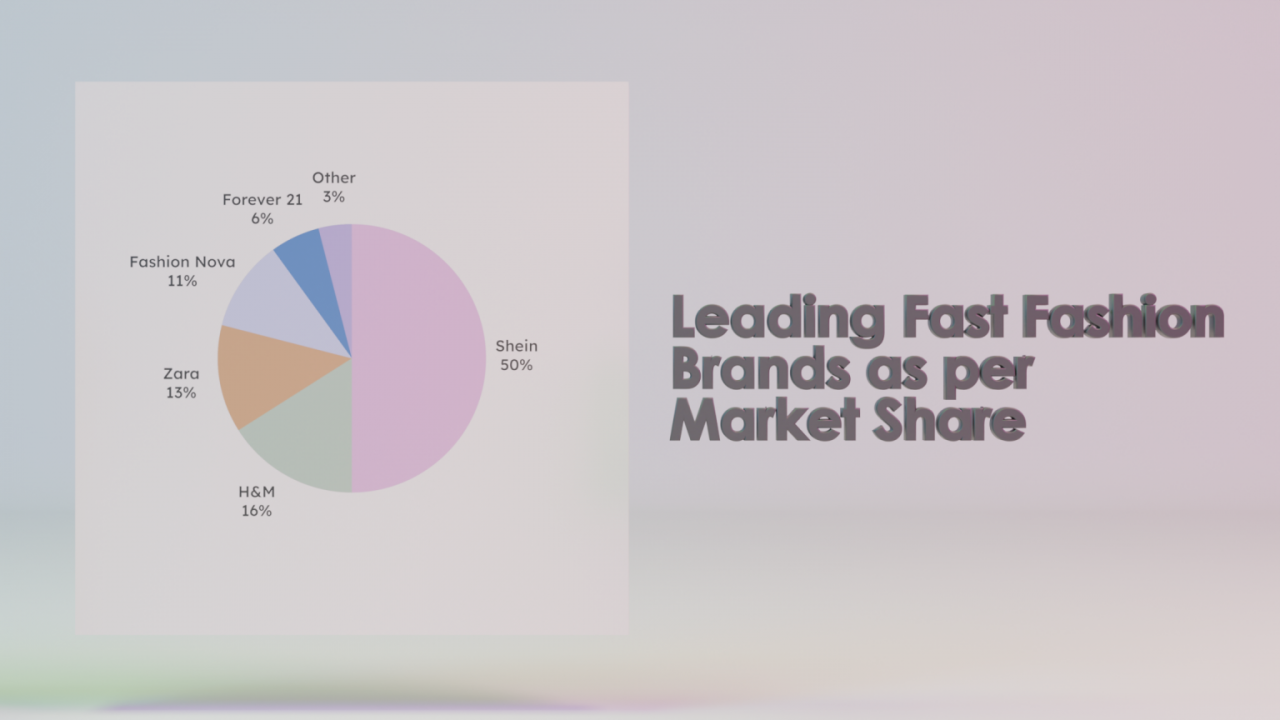 Other
3%

Forever 21
6%

Fashion Nova
11%

Zara
13%

H&M
16%

Shein
50%

Leading Fast Fashion Brands as per Market Share